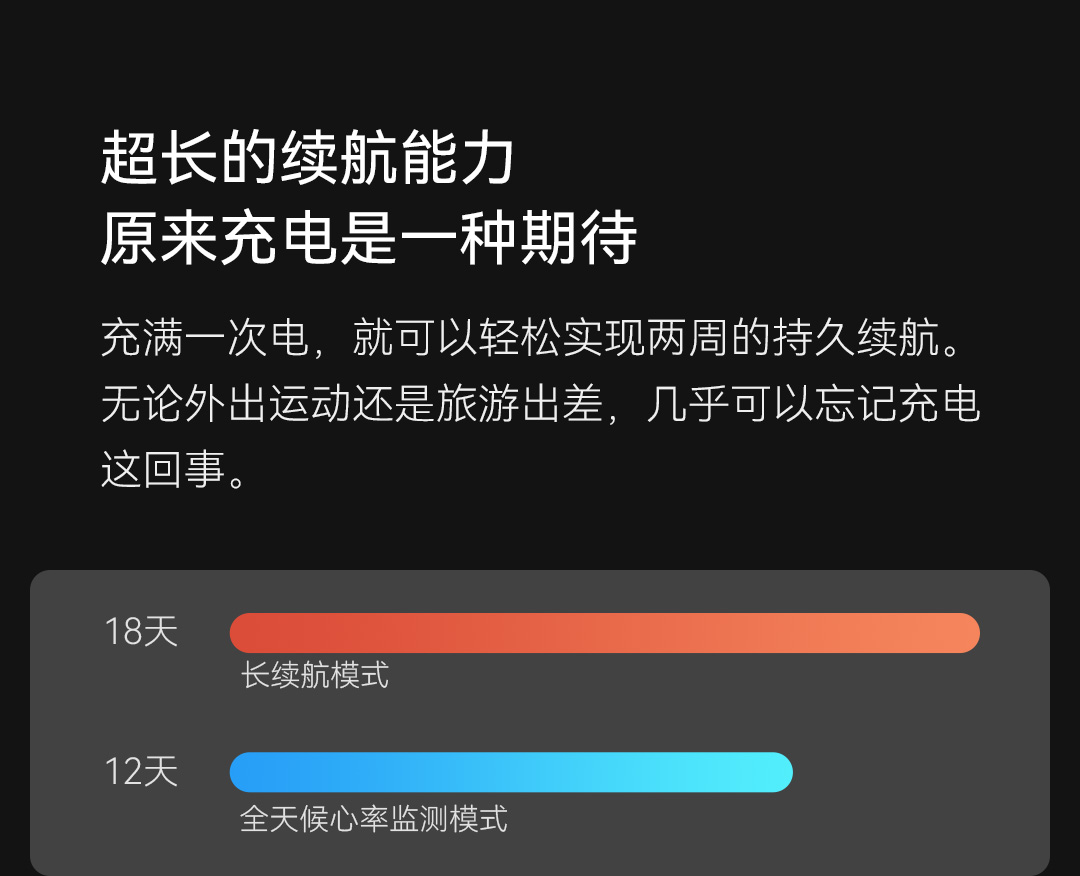 超长的续航能力
原来充电是一种期待

充满一次电，就可以轻松实现两周的持久续航。无论外出运动还是旅游出差，几乎可以忘记充电这回事。

18天
长续航模式

12天
全天候心率监测模式